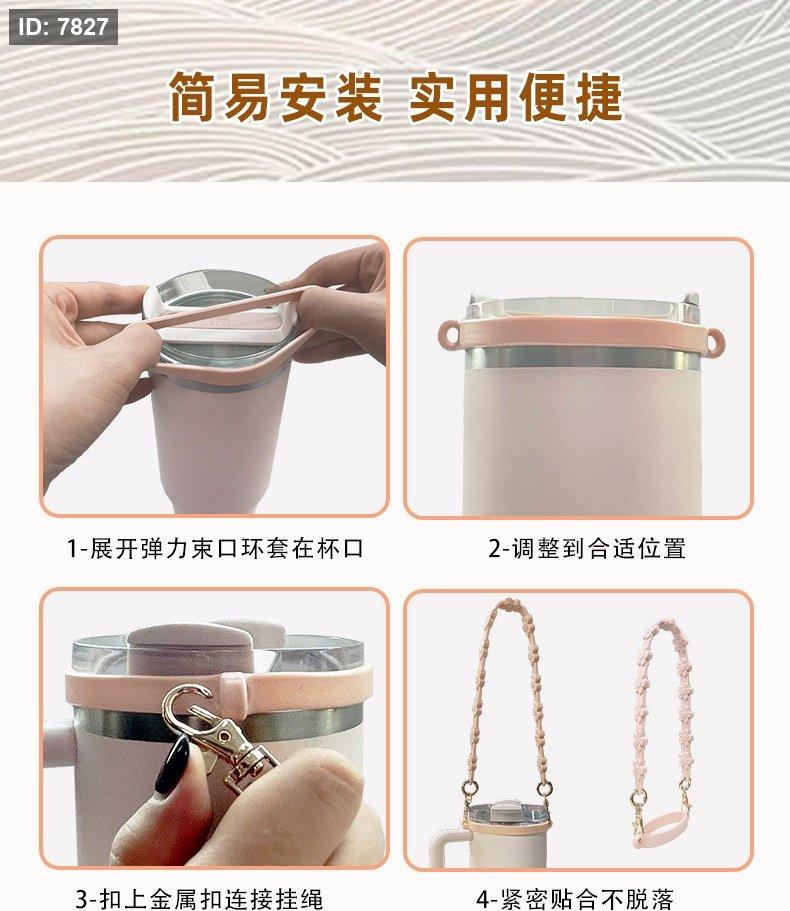 ID: 7827

简易安装 实用便捷

1-展开弹力束口环套在杯口

2-调整到合适位置

3-扣上金属扣连接挂绳

4-紧密贴合不脱落